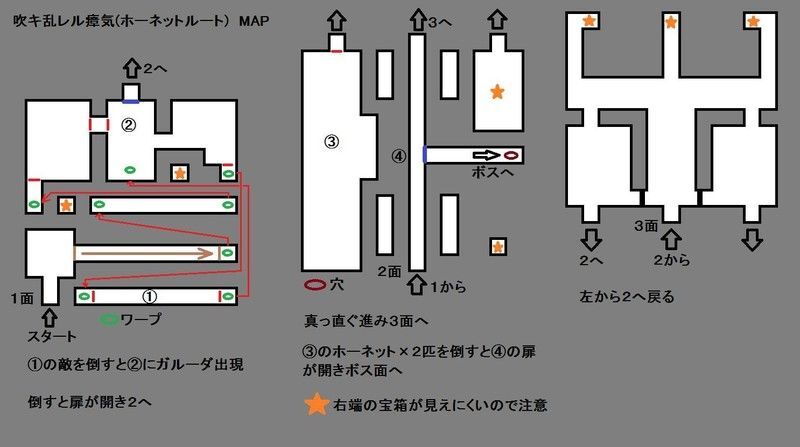 吹キ乱レル瘴気(ホーネットルート) MAP

2へ

②

①

1面

ワープ

スタート

①の敵を倒すと②にガルーダ出現

倒すと扉が開き2へ

3へ

③

④

ボスへ

穴

2面

1から

真っ直ぐ進み3面へ

③のホーネット×2匹を倒すと④の扉が開きボス面へ

右端の宝箱が見えにくいので注意

3面

2へ

2から

左から2へ戻る