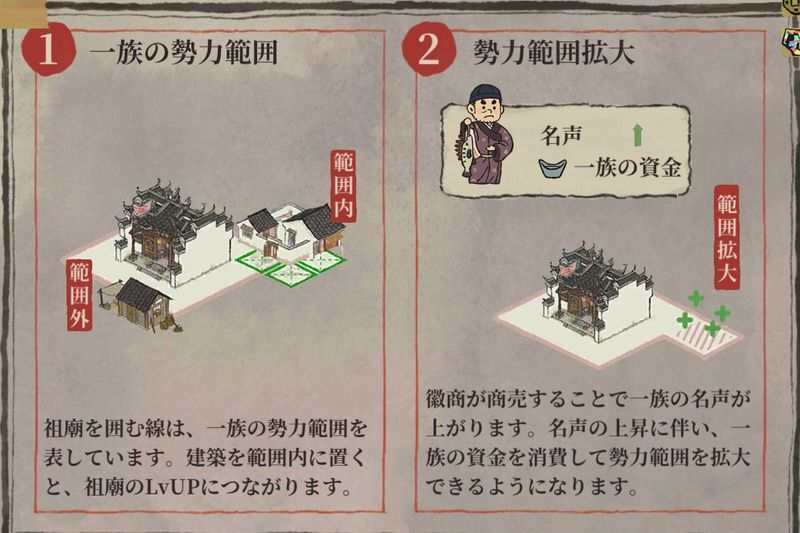 1 一族の勢力範囲

範囲内

範囲外

祖廟を囲む線は、一族の勢力範囲を表しています。建築を範囲内に置くと、祖廟のLvUPにつながります。

2 勢力範囲拡大

名声

一族の資金

範囲拡大

徽商が商売することで一族の名声が上がります。名声の上昇に伴い、一族の資金を消費して勢力範囲を拡大できるようになります。