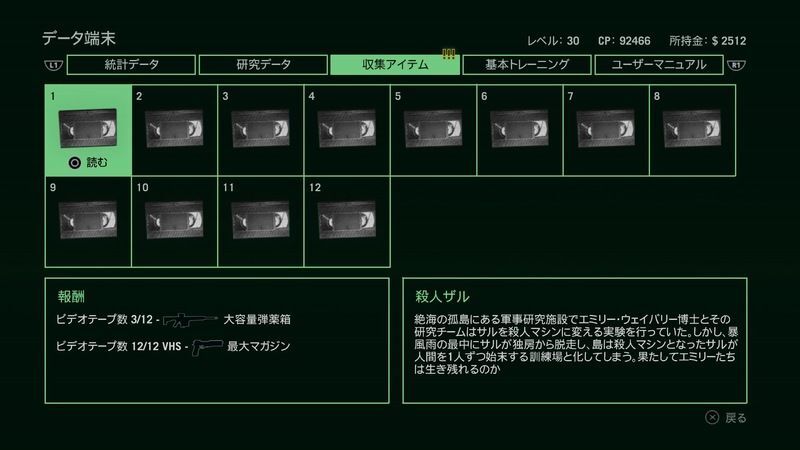 データ端末

レベル: 30　CP: 92466　所持金: $ 2512

L1　統計データ　研究データ　収集アイテム !!!　基本トレーニング　ユーザーマニュアル　R1

1
読む
2
3
4
5
6
7
8
9
10
11
12

報酬

ビデオテープ数 3/12 - 大容量弾薬箱

ビデオテープ数 12/12 VHS - 最大マガジン

殺人ザル

絶海の孤島にある軍事研究施設でエミリー・ウェイバリー博士とその研究チームはサルを殺人マシンに変える実験を行っていた。しかし、暴風雨の最中にサルが独房から脱走し、島は殺人マシンとなったサルが人間を1人ずつ始末する訓練場と化してしまう。果たしてエミリーたちは生き残れるのか

戻る