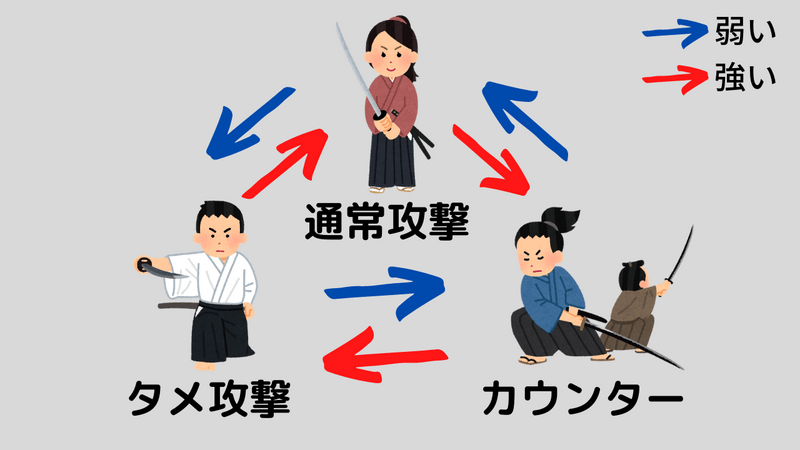 弱い
強い

通常攻撃

タメ攻撃

カウンター