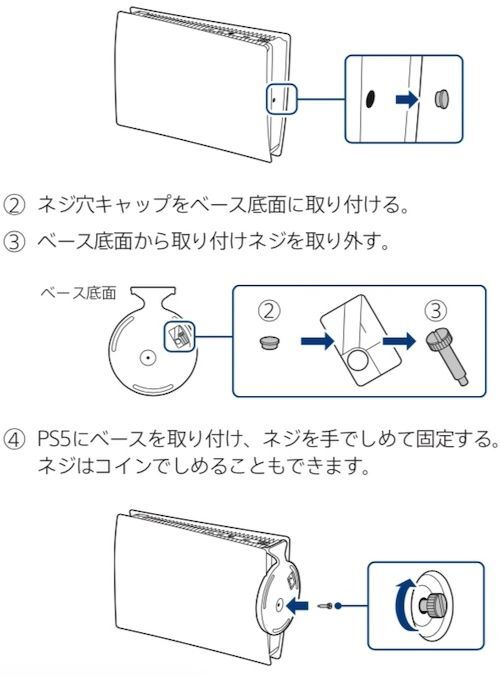 ② ネジ穴キャップをベース底面に取り付ける。

③ ベース底面から取り付けネジを取り外す。

ベース底面

②

③

④ PS5にベースを取り付け、ネジを手でしめて固定する。ネジはコインでしめることもできます。